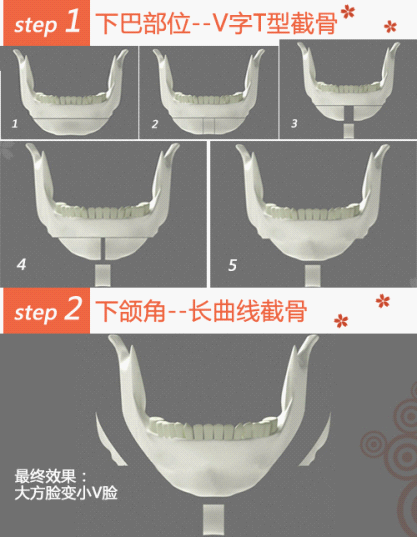 step 1 下巴部位--V字T型截骨

1

2

3

4

5

step 2 下颌角--长曲线截骨

最终效果：
大方脸变小V脸