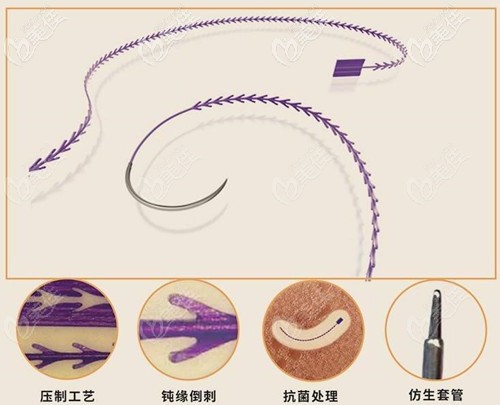 压制工艺

钝缘倒刺

抗菌处理

仿生套管