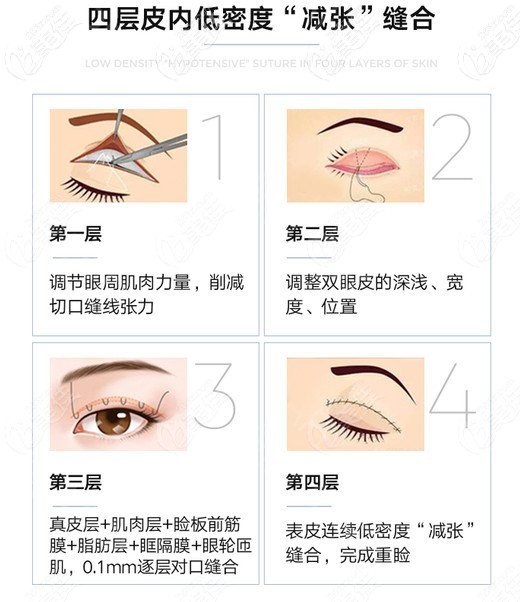 四层皮内低密度“减张”缝合

LOW DENSITY "HYPOTENSIVE" SUTURE IN FOUR LAYERS OF SKIN

1

第一层

调节眼周肌肉力量，削减切口缝线张力

2

第二层

调整双眼皮的深浅、宽度、位置

3

第三层

真皮层+肌肉层+睑板前筋膜+脂肪层+眶隔膜+眼轮匝肌，0.1mm逐层对口缝合

4

第四层

表皮连续低密度“减张”缝合，完成重睑