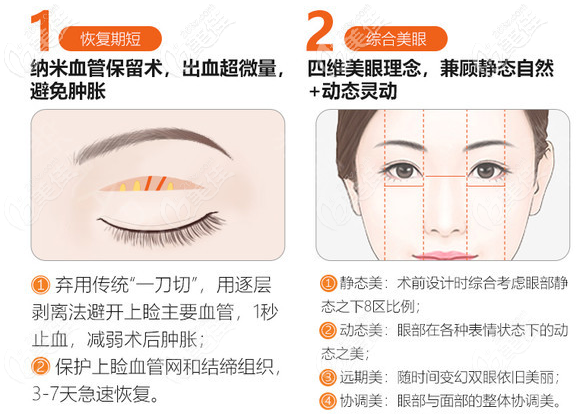 1 恢复期短

纳米血管保留术，出血超微量，避免肿胀

① 弃用传统“一刀切”，用逐层剥离法避开上睑主要血管，1秒止血，减弱术后肿胀；

② 保护上睑血管网和结缔组织，3-7天急速恢复。

2 综合美眼

四维美眼理念，兼顾静态自然+动态灵动

① 静态美：术前设计时综合考虑眼部静态之下8区比例；

② 动态美：眼部在各种表情状态下的动态之美；

③ 远期美：随时间变幻双眼依旧美丽；

④ 协调美：眼部与面部的整体协调美。